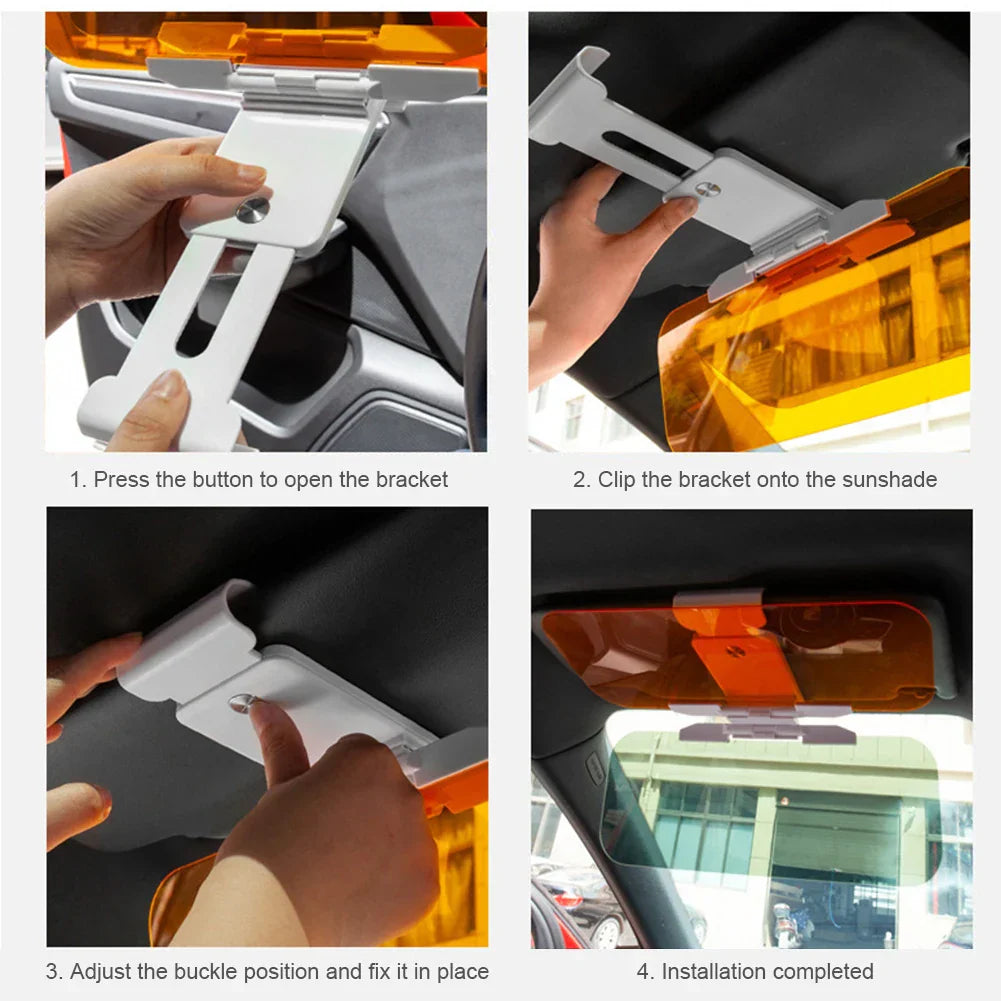 1. Press the button to open the bracket

2. Clip the bracket onto the sunshade

3. Adjust the buckle position and fix it in place

4. Installation completed